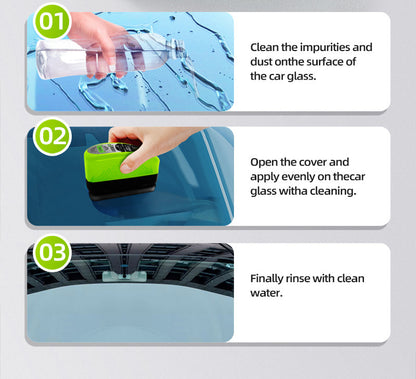 01

Clean the impurities and dust onthe surface of the car glass.

02

Open the cover and apply evenly on thecar glass witha cleaning.

03

Finally rinse with clean water.