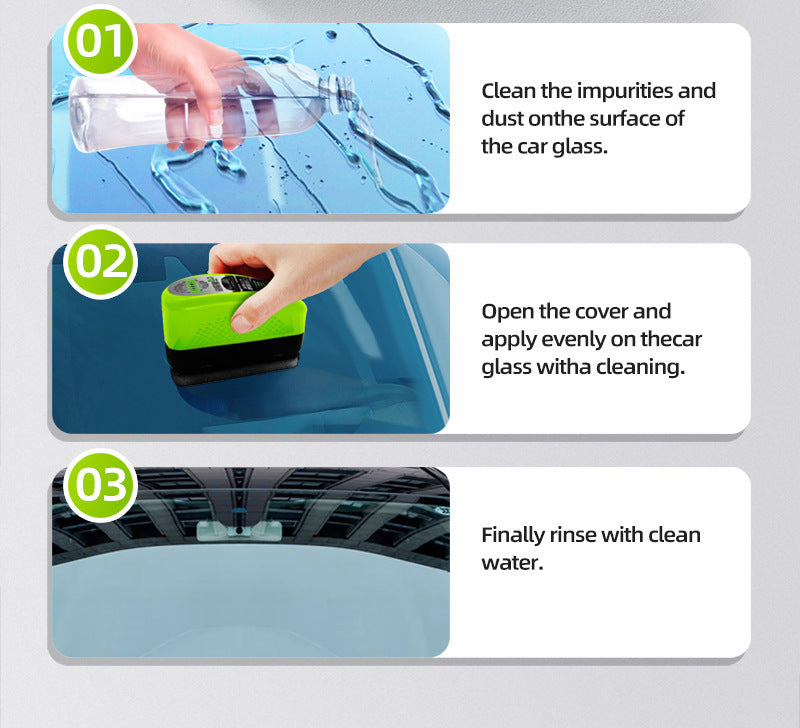 01

Clean the impurities and dust onthe surface of the car glass.

02

Open the cover and apply evenly on thecar glass witha cleaning.

03

Finally rinse with clean water.